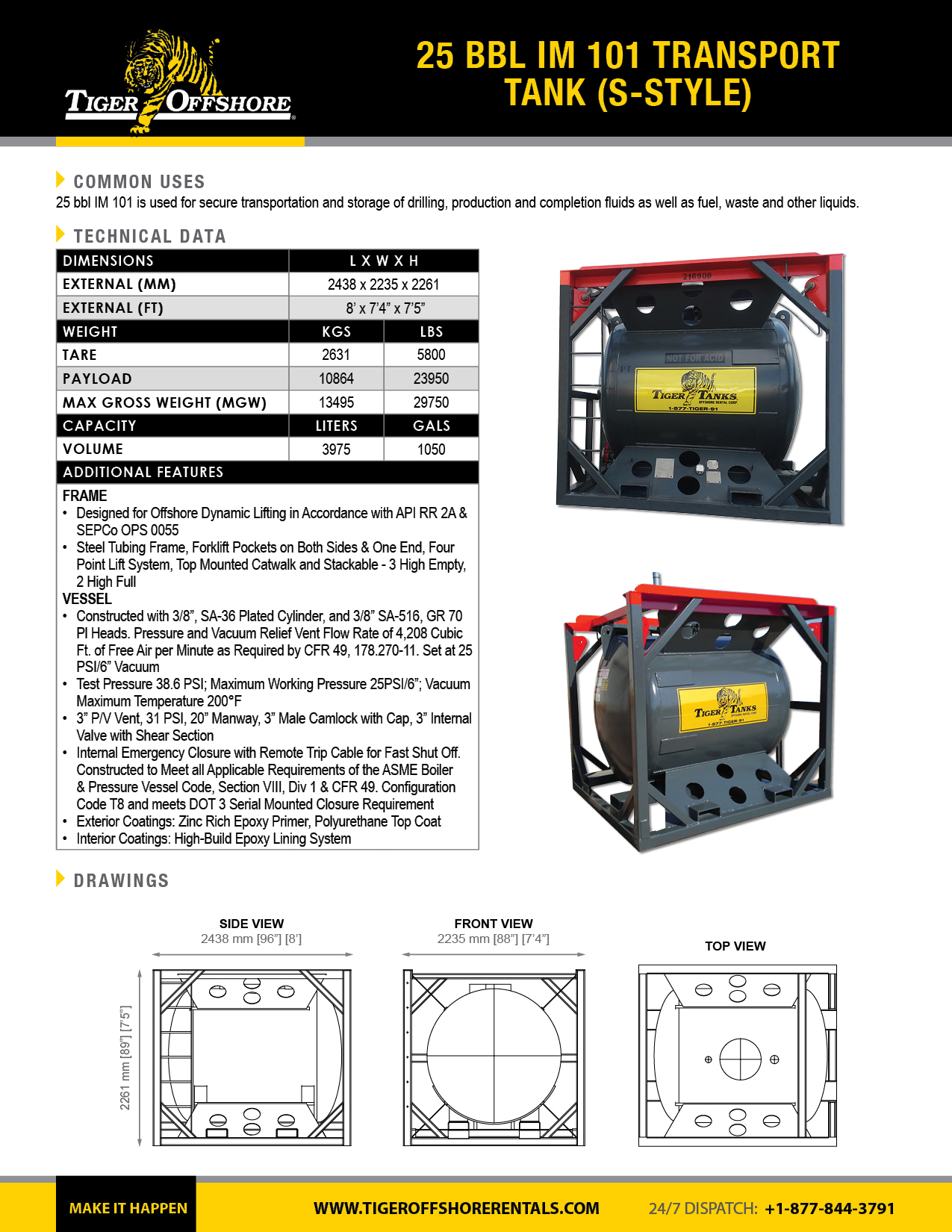 TIGER OFFSHORE

25 BBL IM 101 TRANSPORT TANK (S-STYLE)

COMMON USES
25 bbl IM 101 is used for secure transportation and storage of drilling, production and completion fluids as well as fuel, waste and other liquids.

TECHNICAL DATA

| DIMENSIONS | L X W X H | |
|---|---|---|
| EXTERNAL (MM) | 2438 x 2235 x 2261 | |
| EXTERNAL (FT) | 8' x 7'4" x 7'5" | |
| WEIGHT | KGS | LBS |
| TARE | 2631 | 5800 |
| PAYLOAD | 10864 | 23950 |
| MAX GROSS WEIGHT (MGW) | 13495 | 29750 |
| CAPACITY | LITERS | GALS |
| VOLUME | 3975 | 1050 |

ADDITIONAL FEATURES
FRAME
• Designed for Offshore Dynamic Lifting in Accordance with API RR 2A & SEPCo OPS 0055
• Steel Tubing Frame, Forklift Pockets on Both Sides & One End, Four Point Lift System, Top Mounted Catwalk and Stackable - 3 High Empty, 2 High Full
VESSEL
• Constructed with 3/8", SA-36 Plated Cylinder, and 3/8" SA-516, GR 70 PI Heads. Pressure and Vacuum Relief Vent Flow Rate of 4,208 Cubic Ft. of Free Air per Minute as Required by CFR 49, 178.270-11. Set at 25 PSI/6" Vacuum
• Test Pressure 38.6 PSI; Maximum Working Pressure 25PSI/6"; Vacuum Maximum Temperature 200°F
• 3" P/V Vent, 31 PSI, 20" Manway, 3" Male Camlock with Cap, 3" Internal Valve with Shear Section
• Internal Emergency Closure with Remote Trip Cable for Fast Shut Off. Constructed to Meet all Applicable Requirements of the ASME Boiler & Pressure Vessel Code, Section VIII, Div 1 & CFR 49. Configuration Code T8 and meets DOT 3 Serial Mounted Closure Requirement
• Exterior Coatings: Zinc Rich Epoxy Primer, Polyurethane Top Coat
• Interior Coatings: High-Build Epoxy Lining System

216900
NOT FOR ACID
TIGER TANKS OFFSHORE RENTAL CORP. 1-877-TIGER-91
TIGER TANKS OFFSHORE RENTAL CORP. 1-877-TIGER-91

DRAWINGS

SIDE VIEW
2438 mm [96"] [8']
2261 mm [89"] [7'5"]

FRONT VIEW
2235 mm [88"] [7'4"]

TOP VIEW

MAKE IT HAPPEN
WWW.TIGEROFFSHORERENTALS.COM
24/7 DISPATCH: +1-877-844-3791